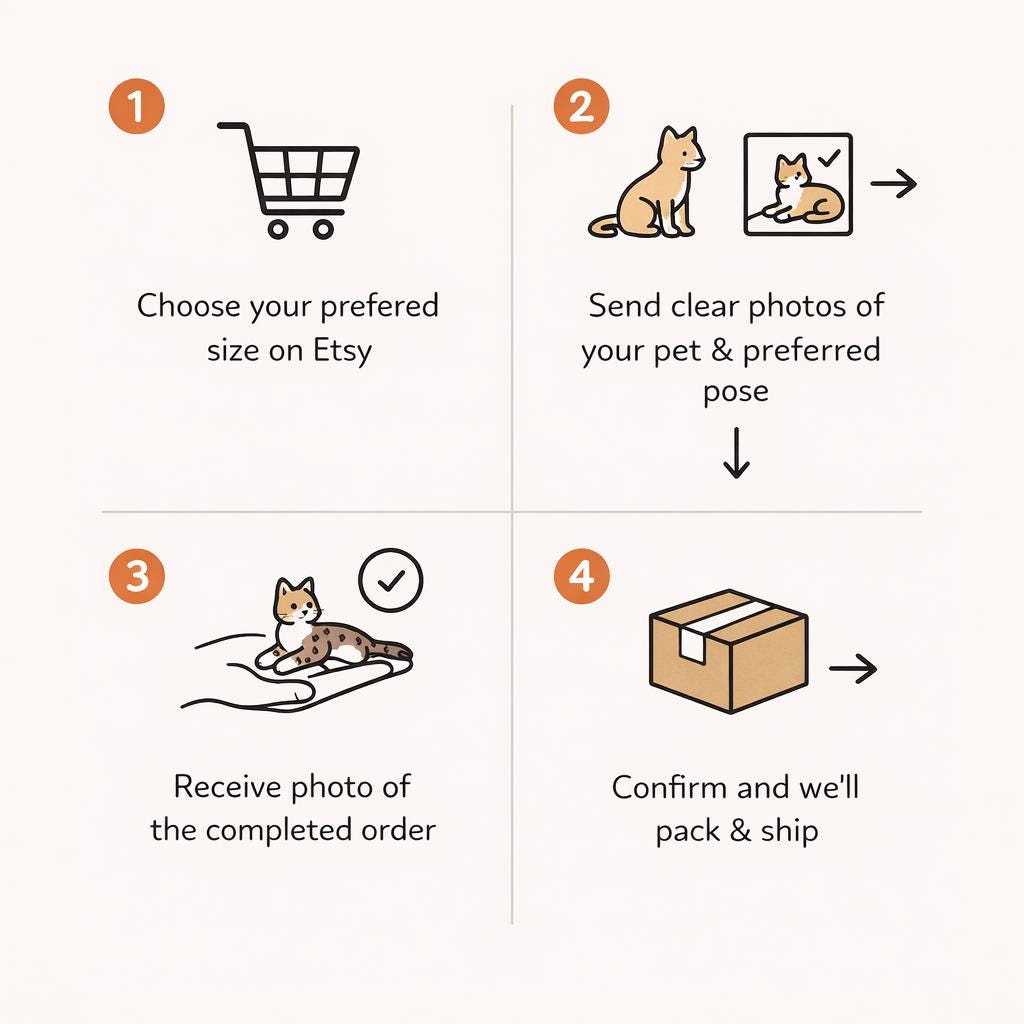 1

Choose your prefered size on Etsy

2

Send clear photos of your pet & preferred pose

3

Receive photo of the completed order

4

Confirm and we'll pack & ship